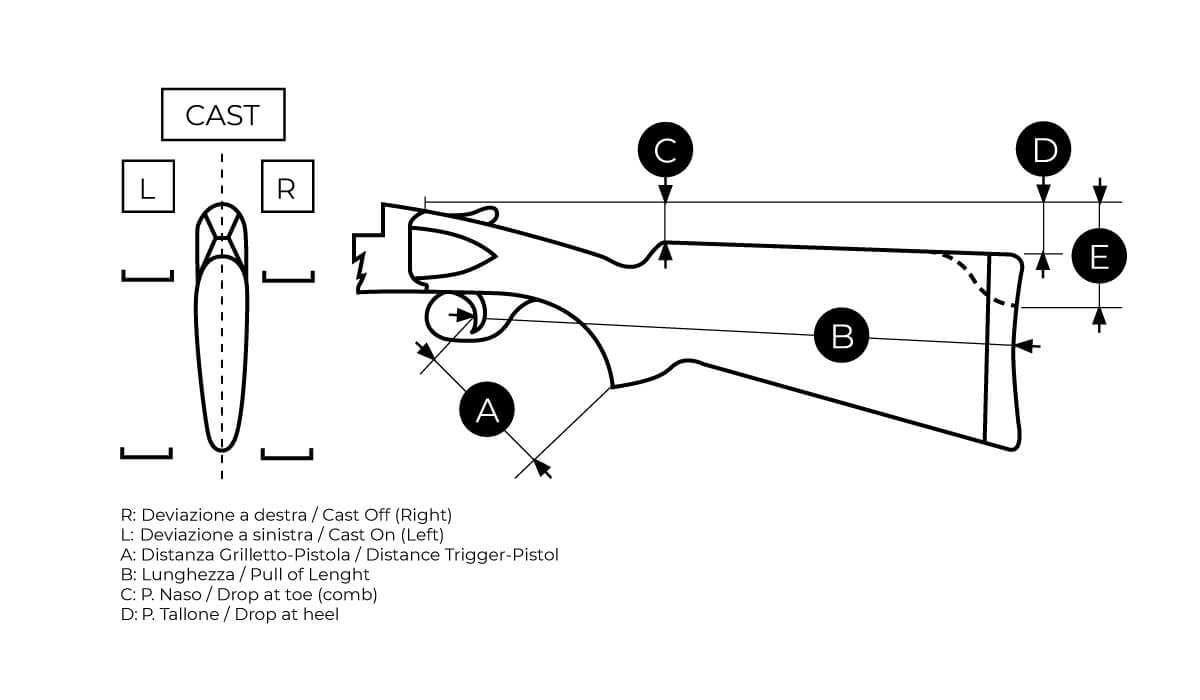 CAST

L

R

C

D

E

B

A

R: Deviazione a destra / Cast Off (Right)
L: Deviazione a sinistra / Cast On (Left)
A: Distanza Grilletto-Pistola / Distance Trigger-Pistol
B: Lunghezza / Pull of Lenght
C: P. Naso / Drop at toe (comb)
D: P. Tallone / Drop at heel